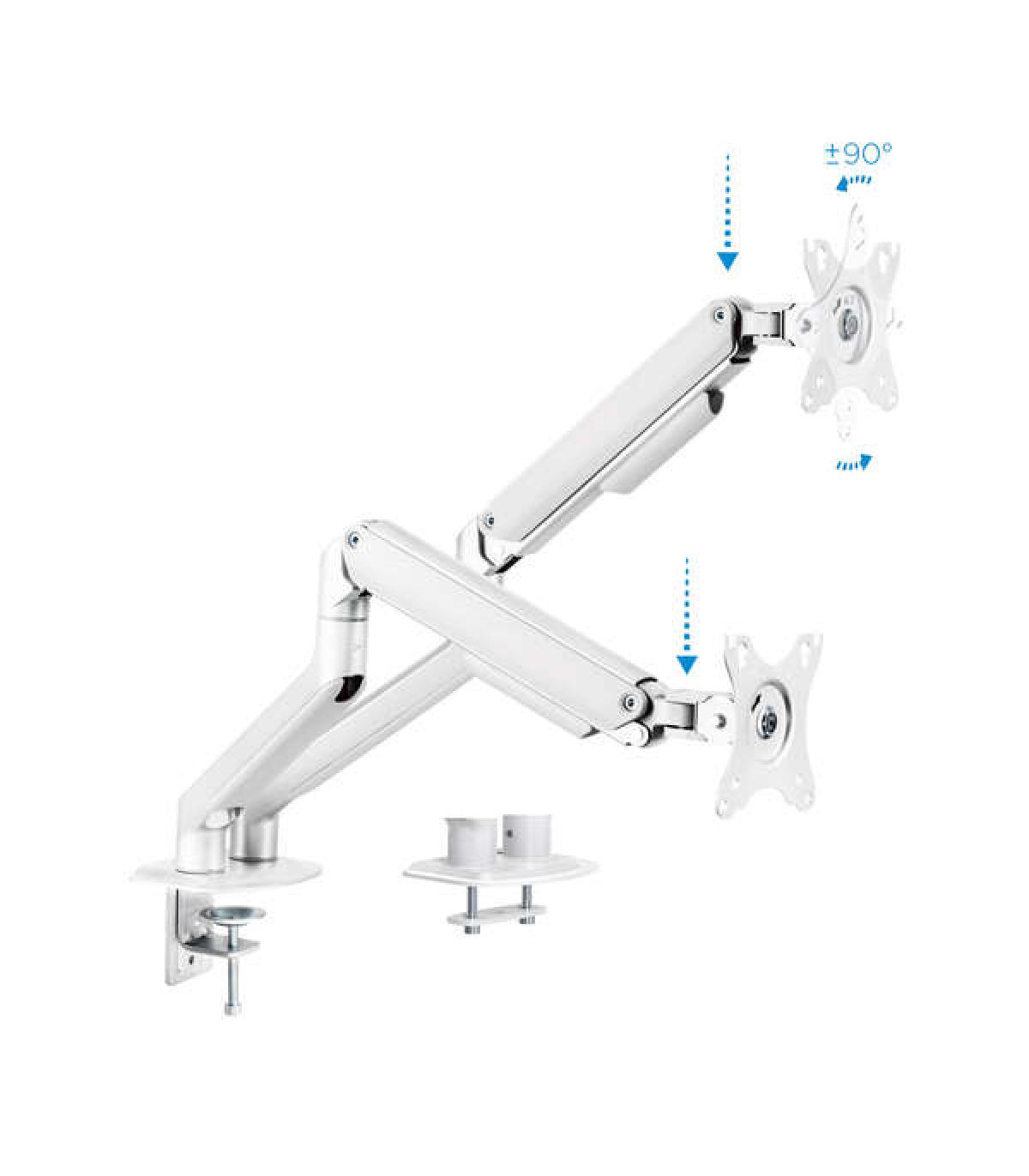 ±90°