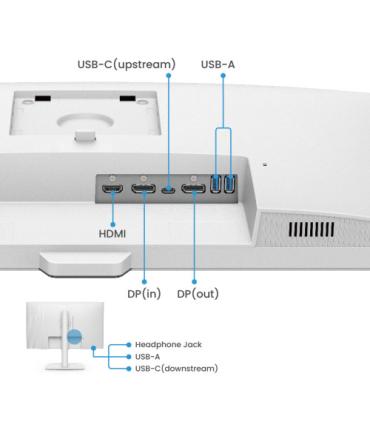 USB-C(upstream)

USB-A

HDMI

DP(in)

DP(out)

Headphone Jack

USB-A

USB-C(downstream)