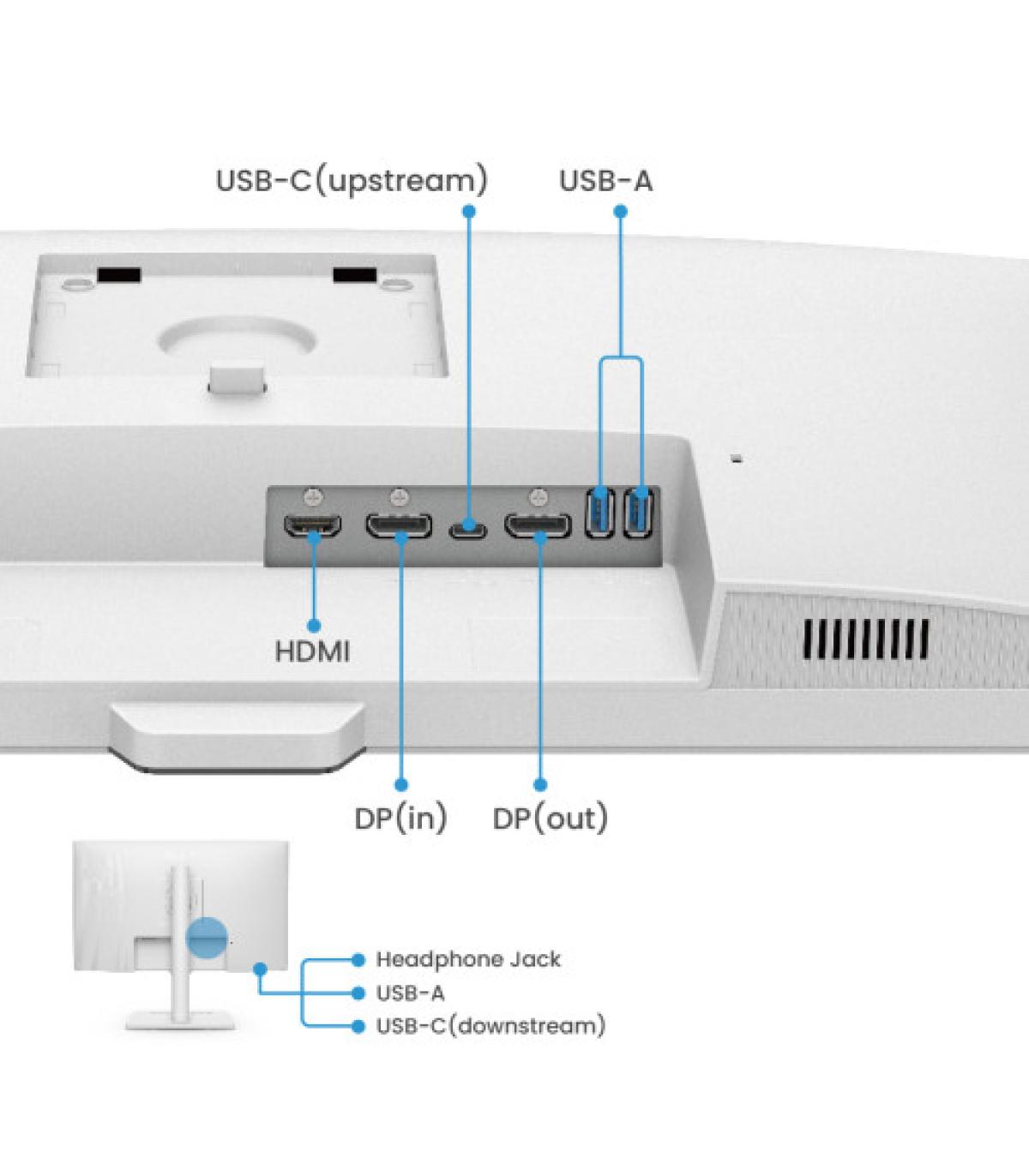 USB-C(upstream)
USB-A
HDMI
DP(in)
DP(out)
Headphone Jack
USB-A
USB-C(downstream)