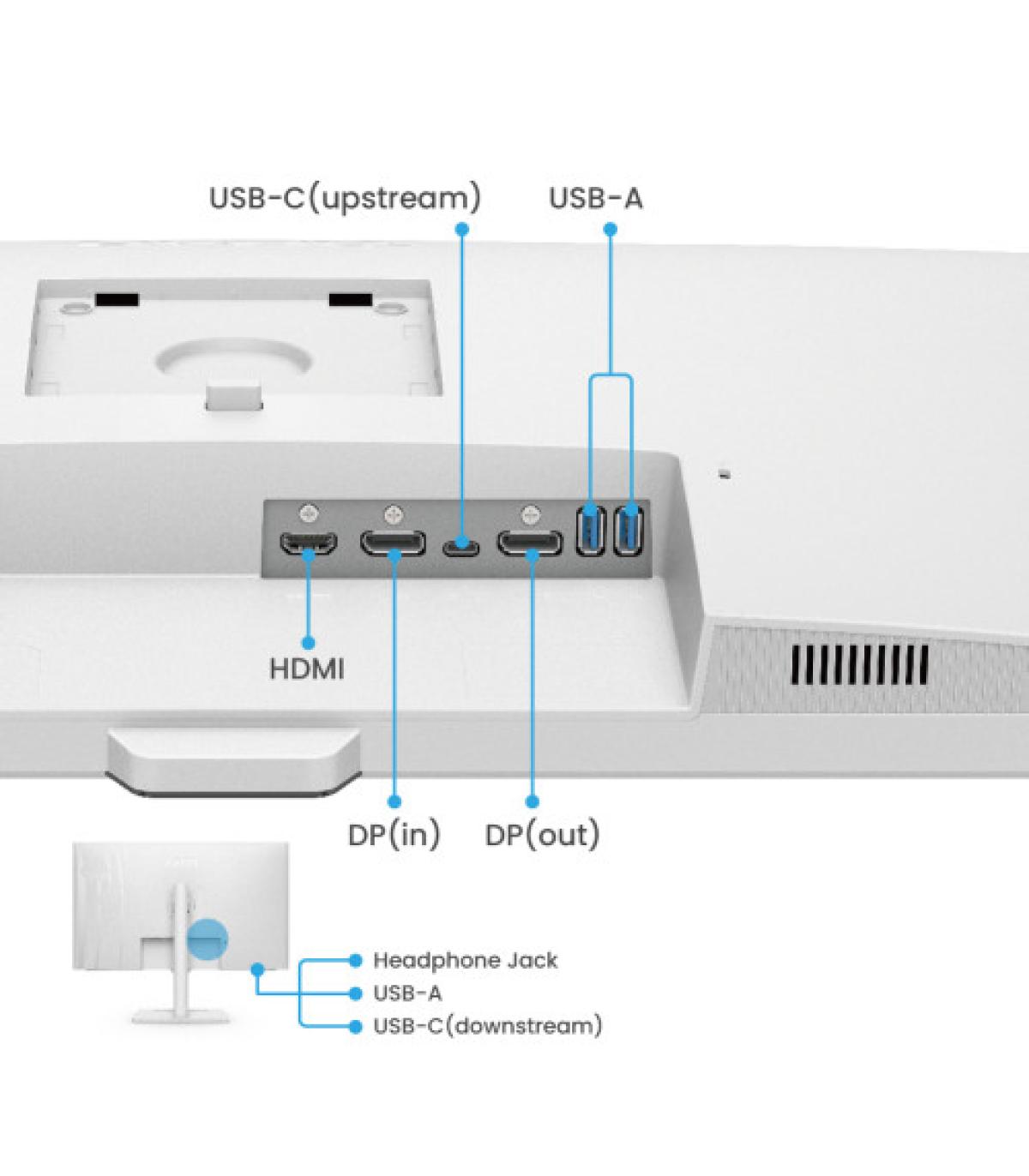 USB-C(upstream)
USB-A

HDMI

DP(in)
DP(out)

Headphone Jack
USB-A
USB-C(downstream)