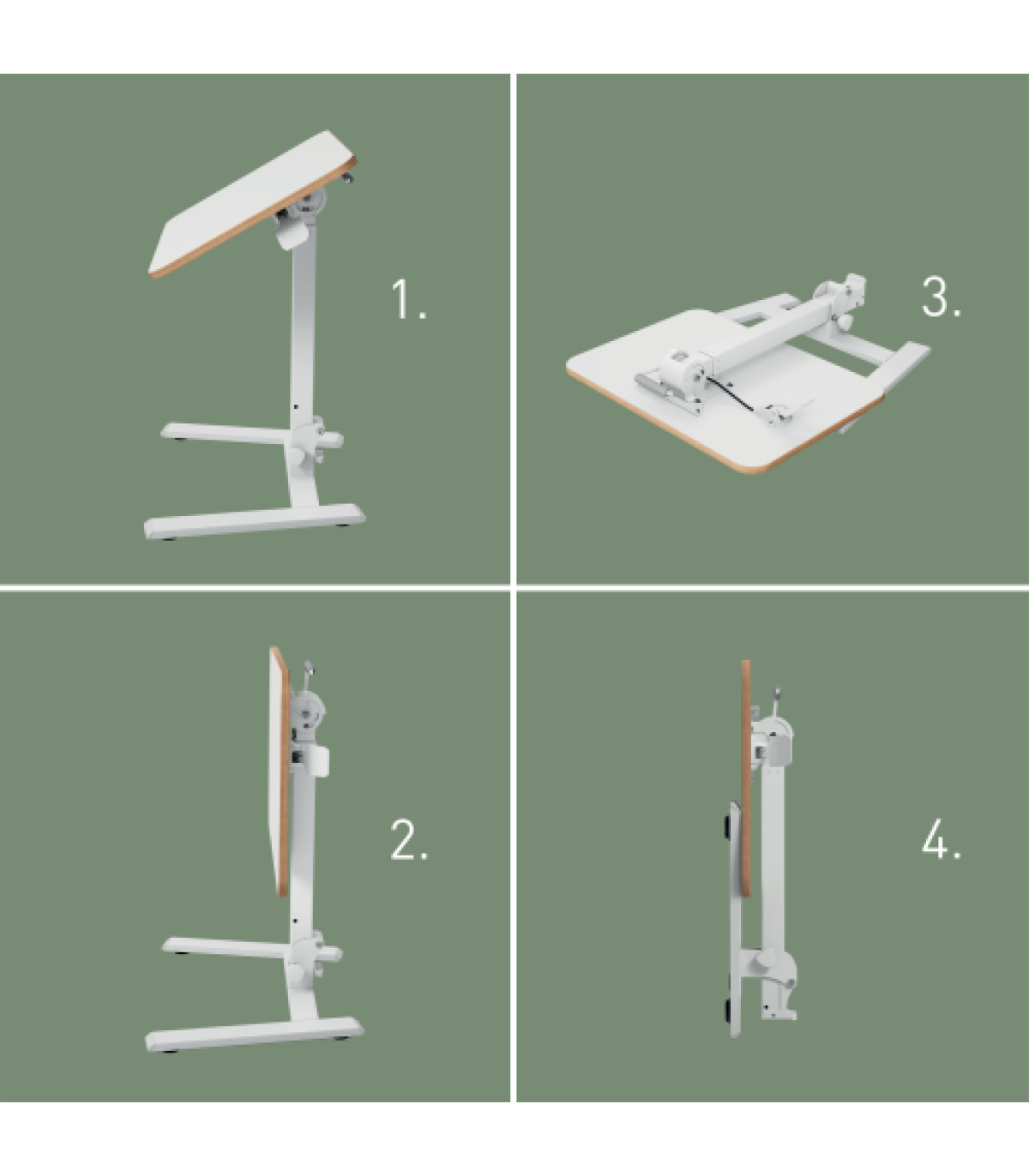 1.

3.

2.

4.