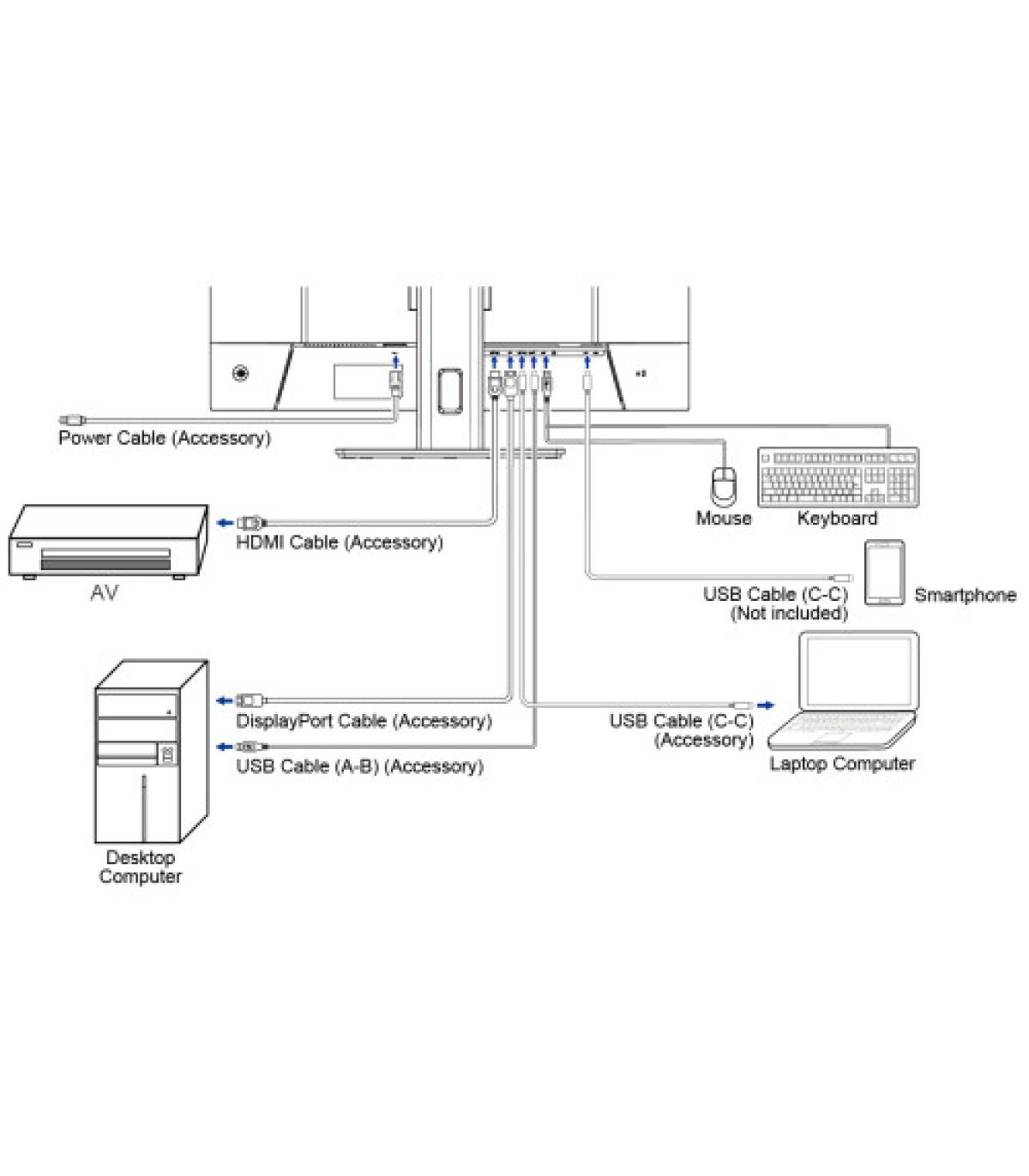 Power Cable (Accessory)

Mouse

Keyboard

HDMI Cable (Accessory)

AV

USB Cable (C-C)
(Not included)

Smartphone

DisplayPort Cable (Accessory)

USB Cable (A-B) (Accessory)

USB Cable (C-C)
(Accessory)

Laptop Computer

Desktop
Computer